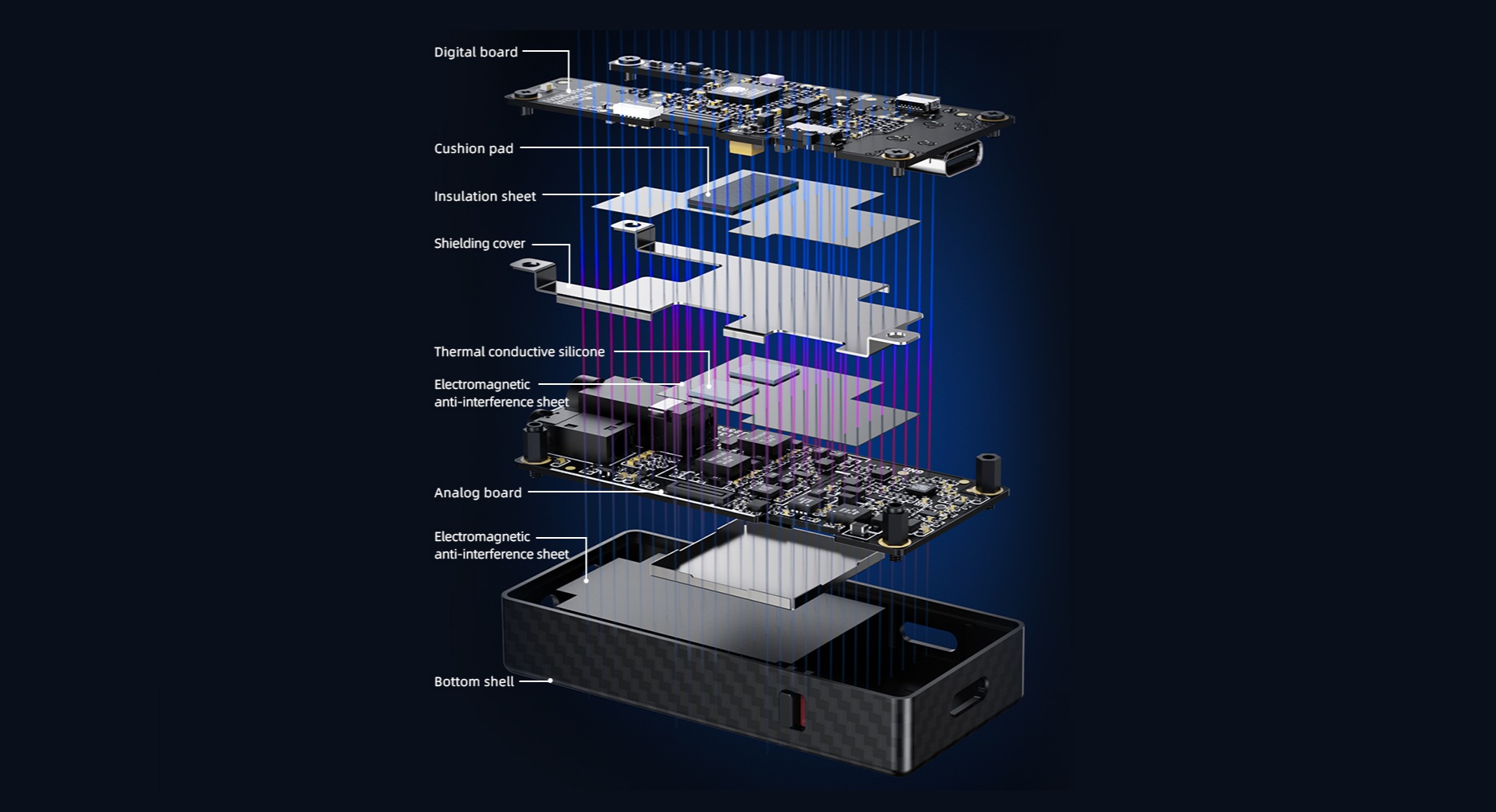 Digital board

Cushion pad

Insulation sheet

Shielding cover

Thermal conductive silicone

Electromagnetic anti-interference sheet

Analog board

Electromagnetic anti-interference sheet

Bottom shell