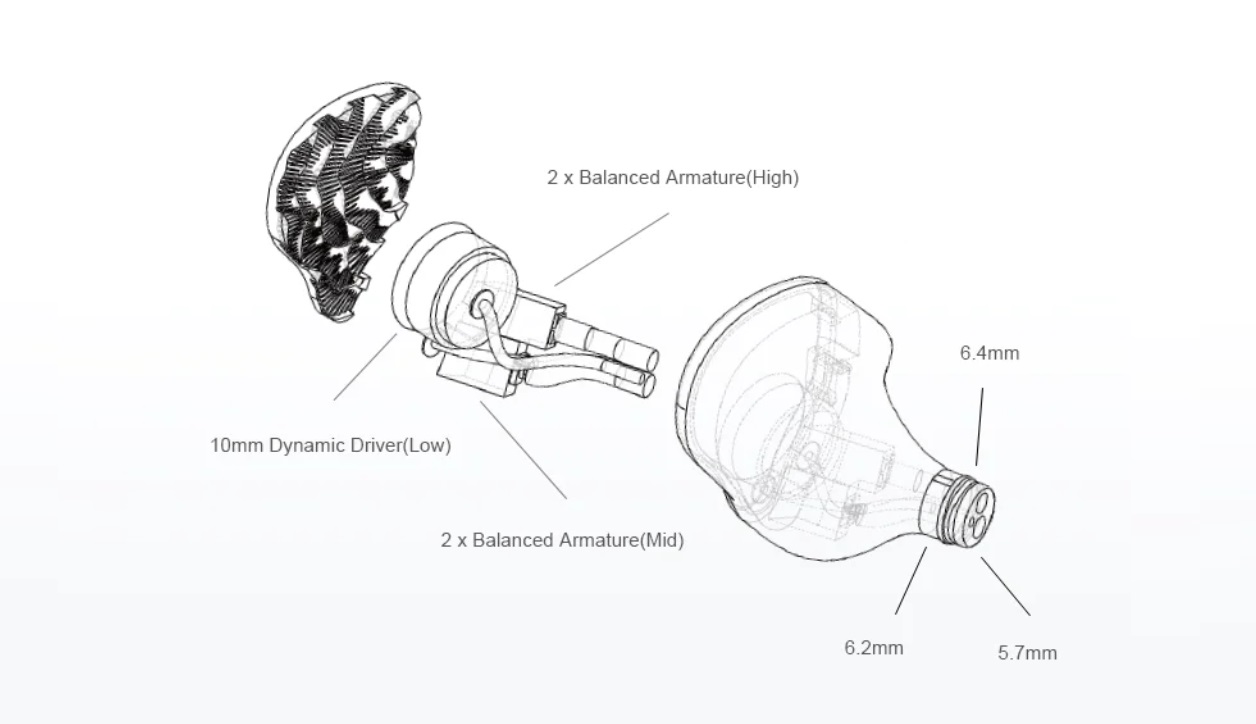 2 x Balanced Armature(High)

6.4mm

10mm Dynamic Driver(Low)

2 x Balanced Armature(Mid)

6.2mm

5.7mm