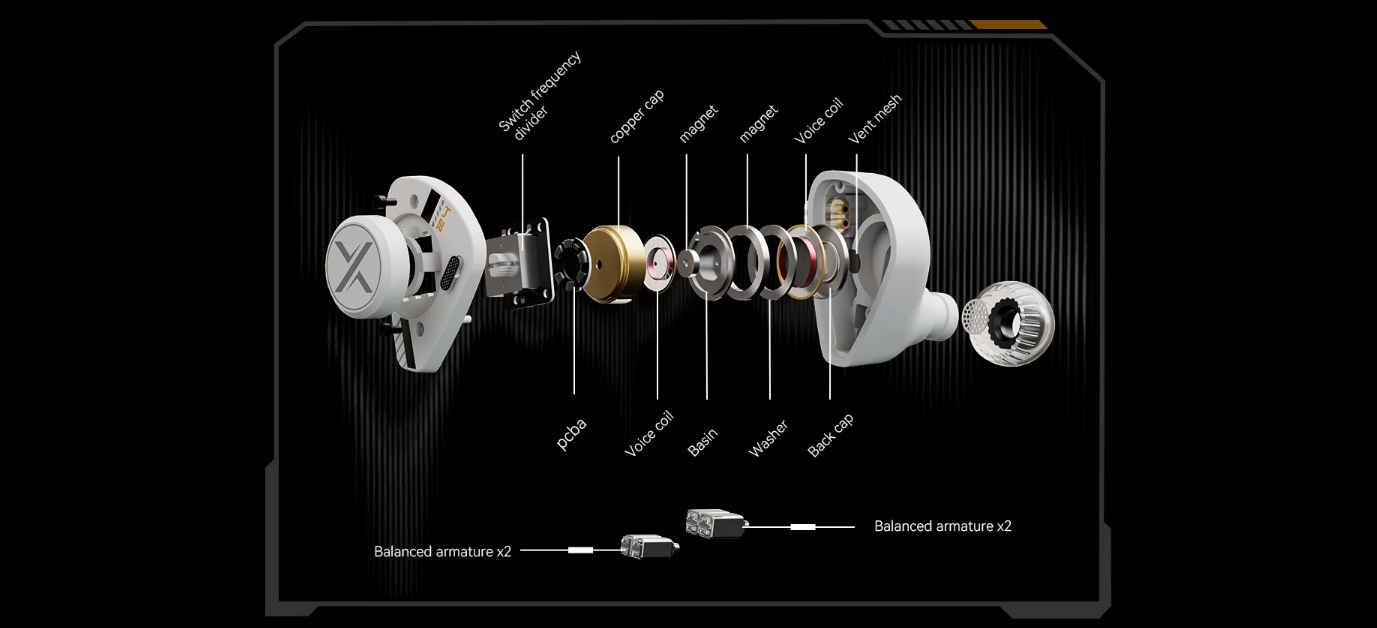 Switch frequency divider
copper cap
magnet
magnet
Voice coil
Vent mesh
pcba
Voice coil
Basin
Washer
Back cap
Balanced armature x2
Balanced armature x2